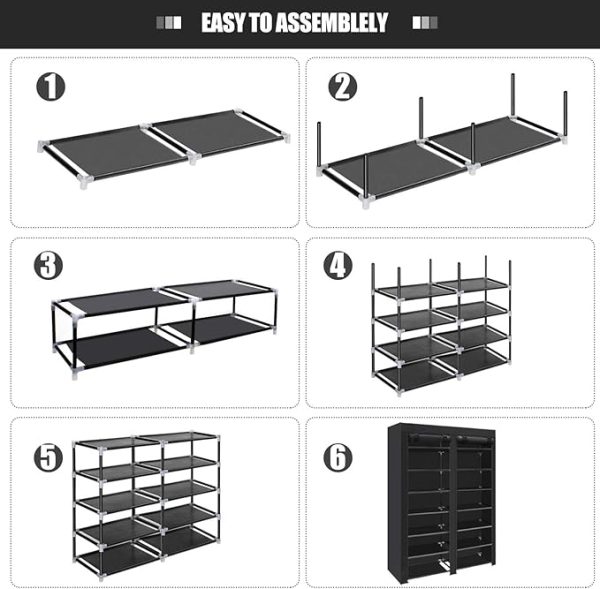 EASY TO ASSEMBLELY

1

2

3

4

5

6